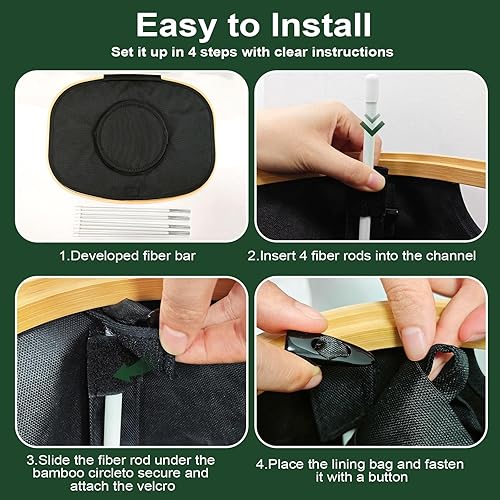 Easy to Install

Set it up in 4 steps with clear instructions

1.Developed fiber bar

2.Insert 4 fiber rods into the channel

3.Slide the fiber rod under the bamboo circleto secure and attach the velcro

4.Place the lining bag and fasten it with a button