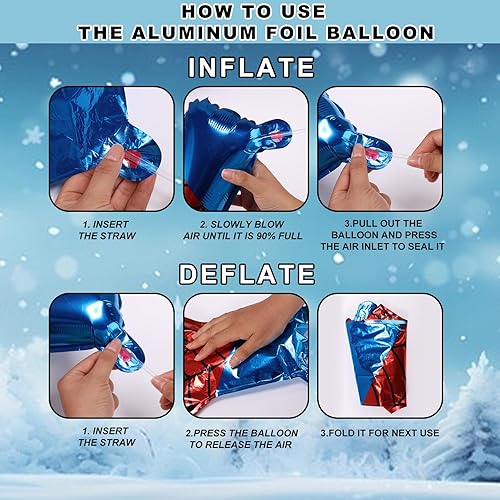 HOW TO USE
THE ALUMINUM FOIL BALLOON

INFLATE

1. INSERT THE STRAW

2. SLOWLY BLOW AIR UNTIL IT IS 90% FULL

3.PULL OUT THE BALLOON AND PRESS THE AIR INLET TO SEAL IT

DEFLATE

1. INSERT THE STRAW

2.PRESS THE BALLOON TO RELEASE THE AIR

3.FOLD IT FOR NEXT USE