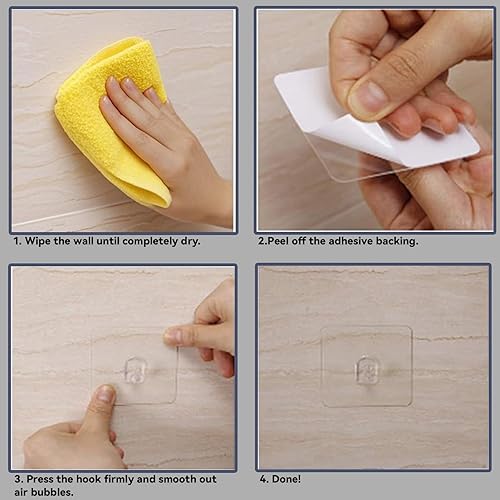 1. Wipe the wall until completely dry.

2.Peel off the adhesive backing.

3. Press the hook firmly and smooth out air bubbles.

4. Done!