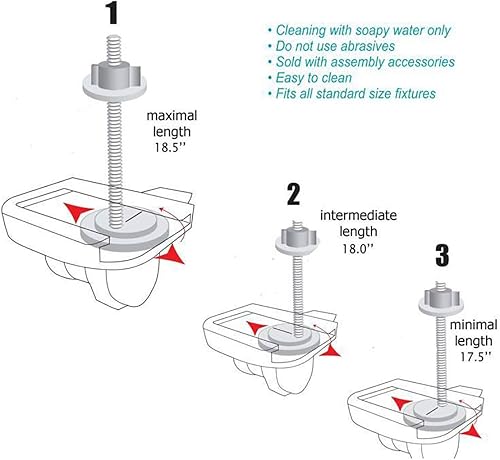 1

• Cleaning with soapy water only
• Do not use abrasives
• Sold with assembly accessories
• Easy to clean
• Fits all standard size fixtures

maximal length 18.5''

2

intermediate length 18.0''

3

minimal length 17.5''