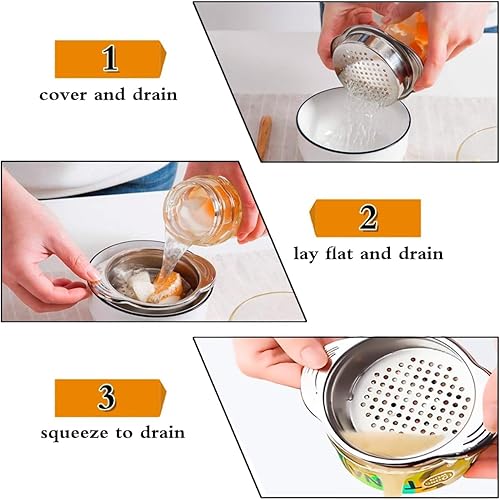 1
cover and drain

2
lay flat and drain

3
squeeze to drain