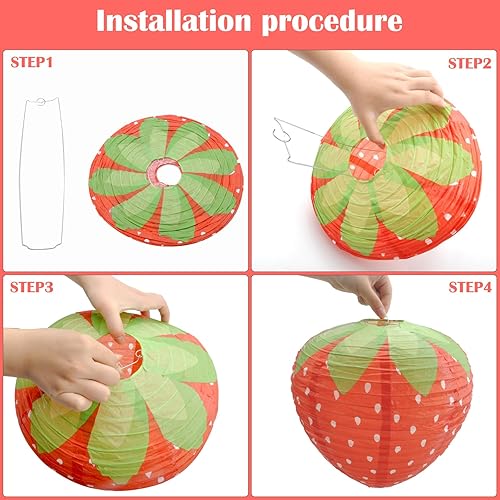 Installation procedure

STEP1

STEP2

STEP3

STEP4