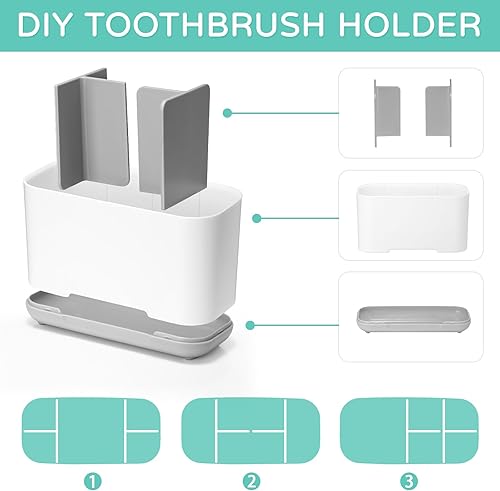 DIY TOOTHBRUSH HOLDER

1

2

3