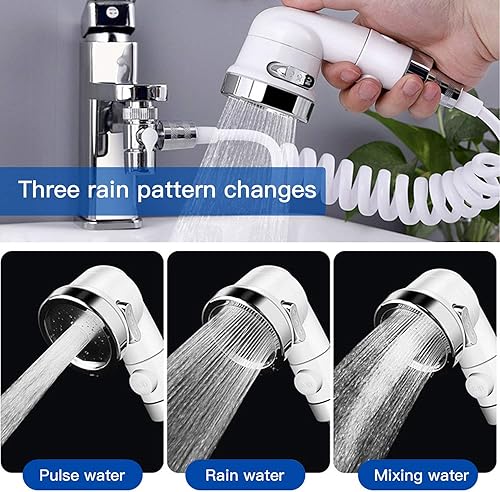 Three rain pattern changes

Pulse water

Rain water

Mixing water