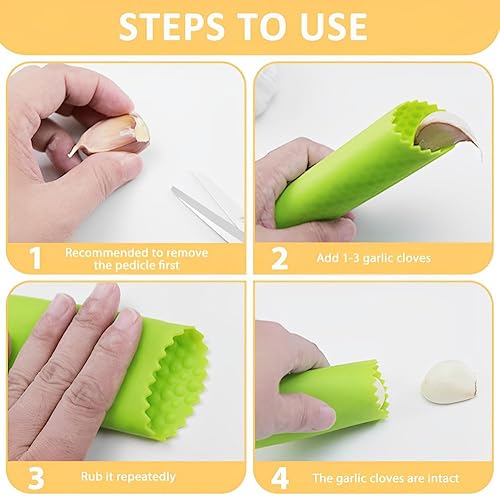 STEPS TO USE

1 Recommended to remove the pedicle first

2 Add 1-3 garlic cloves

3 Rub it repeatedly

4 The garlic cloves are intact