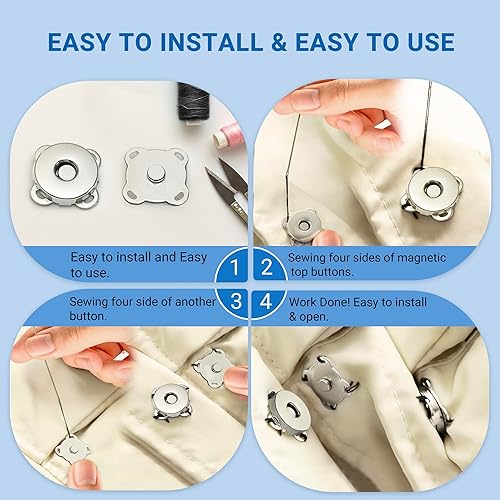 EASY TO INSTALL & EASY TO USE

Easy to install and Easy to use.

1

2

Sewing four sides of magnetic top buttons.

Sewing four side of another button.

3

4

Work Done! Easy to install & open.