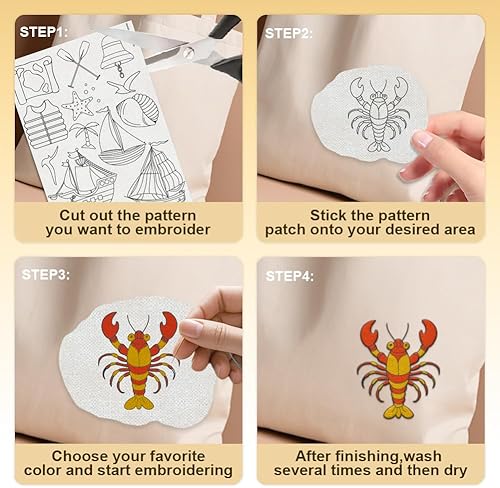 STEP1:

Cut out the pattern you want to embroider

STEP2:

Stick the pattern patch onto your desired area

STEP3:

Choose your favorite color and start embroidering

STEP4:

After finishing,wash several times and then dry