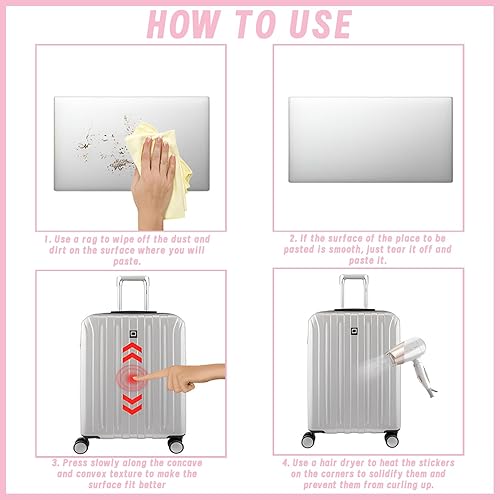 HOW TO USE

1. Use a rag to wipe off the dust and dirt on the surface where you will paste.

2. If the surface of the place to be pasted is smooth, just tear it off and paste it.

3. Press slowly along the concave and convex texture to make the surface fit better

4. Use a hair dryer to heat the stickers on the corners to solidify them and prevent them from curling up.