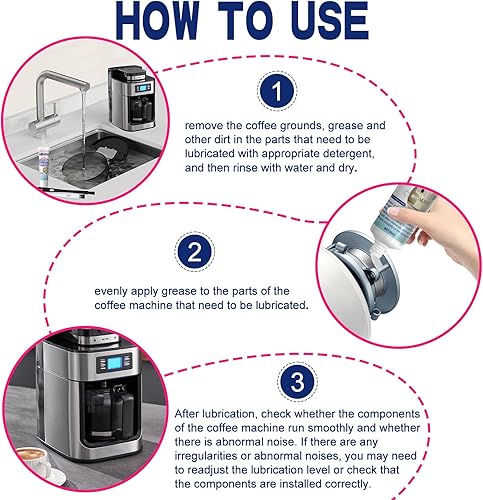 HOW TO USE

1

remove the coffee grounds, grease and other dirt in the parts that need to be lubricated with appropriate detergent, and then rinse with water and dry.

2

evenly apply grease to the parts of the coffee machine that need to be lubricated.

3

After lubrication, check whether the components of the coffee machine run smoothly and whether there is abnormal noise. If there are any irregularities or abnormal noises, you may need to readjust the lubrication level or check that the components are installed correctly.