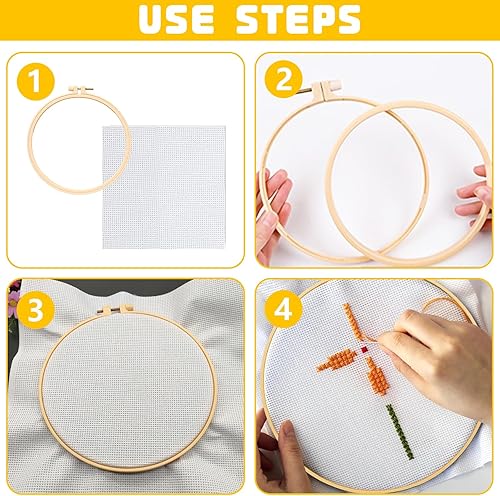 USE STEPS

1

2

3

4