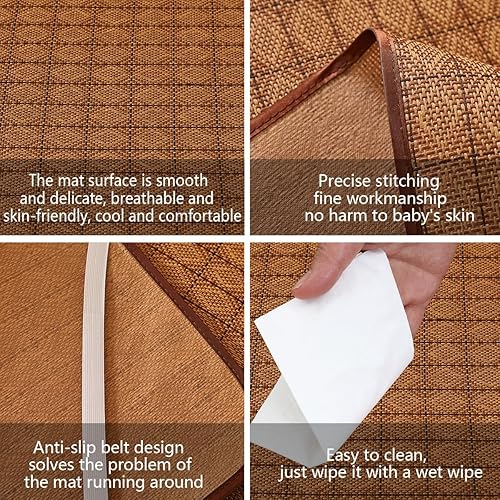 The mat surface is smooth and delicate, breathable and skin-friendly, cool and comfortable

Precise stitching fine workmanship no harm to baby's skin

Anti-slip belt design solves the problem of the mat running around

Easy to clean, just wipe it with a wet wipe