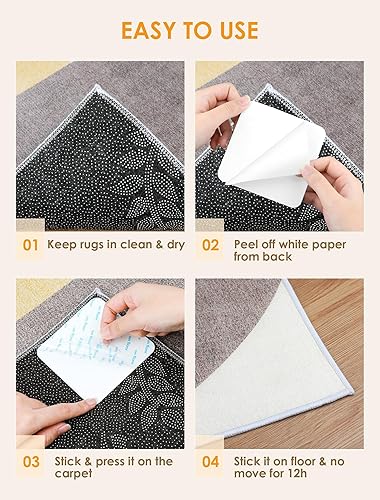 EASY TO USE

01 Keep rugs in clean & dry

02 Peel off white paper from back

03 Stick & press it on the carpet

04 Stick it on floor & no move for 12h