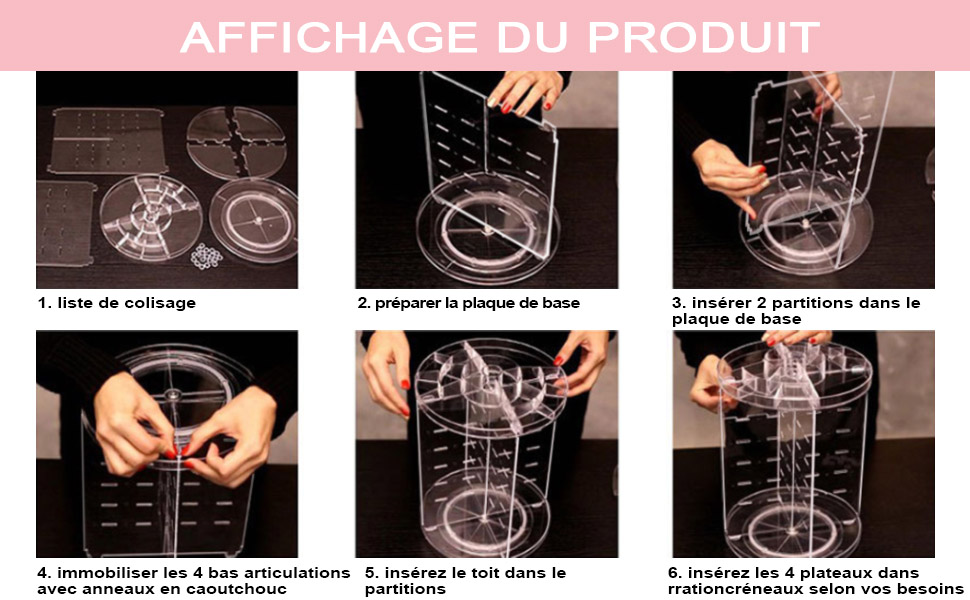 AFFICHAGE DU PRODUIT

1. liste de colisage

2. préparer la plaque de base

3. insérer 2 partitions dans le plaque de base

4. immobiliser les 4 bas articulations avec anneaux en caoutchouc

5. insérez le toit dans le partitions

6. insérez les 4 plateaux dans rrationcréneaux selon vos besoins