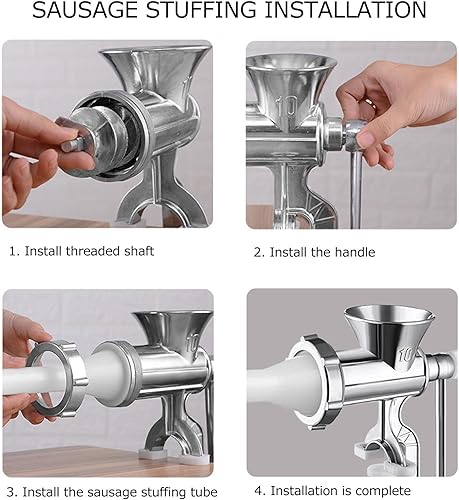 SAUSAGE STUFFING INSTALLATION

10

1. Install threaded shaft

2. Install the handle

10

10

3. Install the sausage stuffing tube

4. Installation is complete