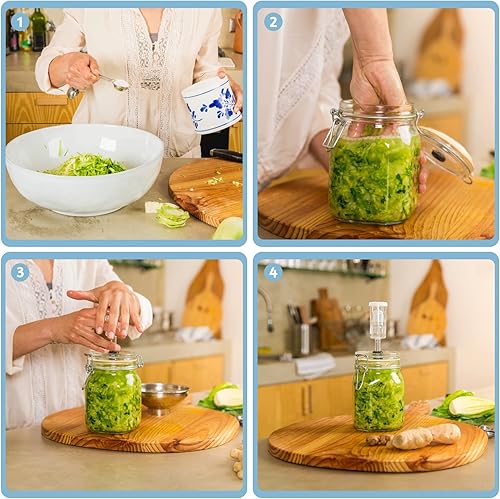 1

2

3

4