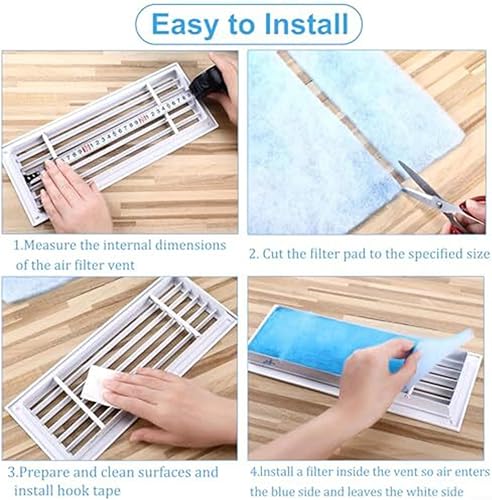 Easy to Install

1.Measure the internal dimensions of the air filter vent

2. Cut the filter pad to the specified size

3.Prepare and clean surfaces and install hook tape

4.Install a filter inside the vent so air enters the blue side and leaves the white side