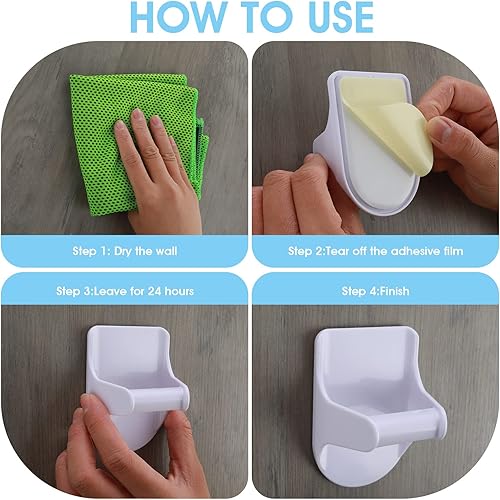 HOW TO USE

Step 1: Dry the wall

Step 2:Tear off the adhesive film

Step 3:Leave for 24 hours

Step 4:Finish