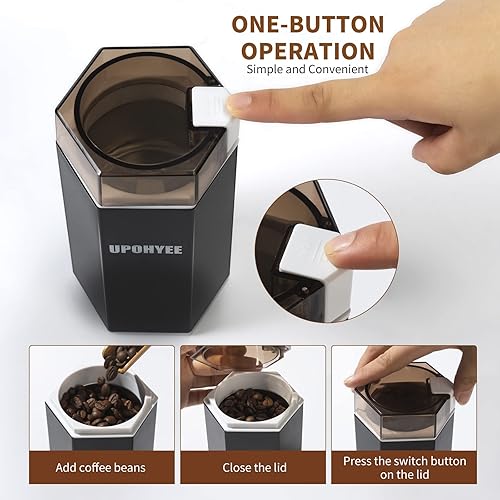 ONE-BUTTON OPERATION
Simple and Convenient

UPOHYEE

Add coffee beans

Close the lid

Press the switch button on the lid