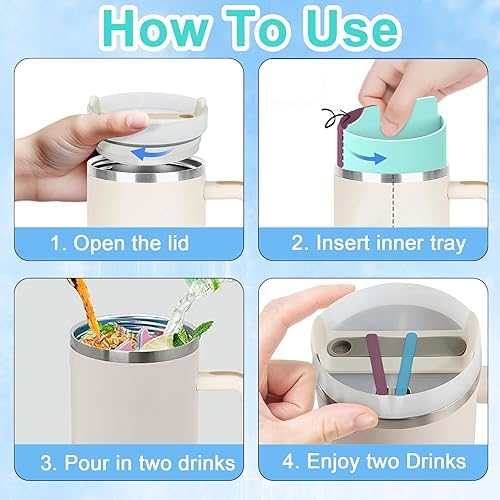 How To Use

1. Open the lid

2. Insert inner tray

3. Pour in two drinks

4. Enjoy two Drinks