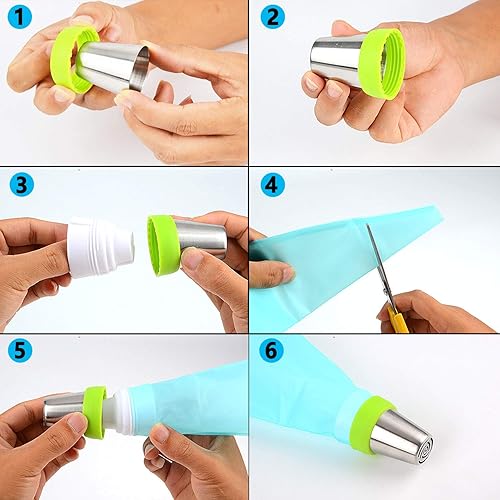 1

2

3

4

5

6