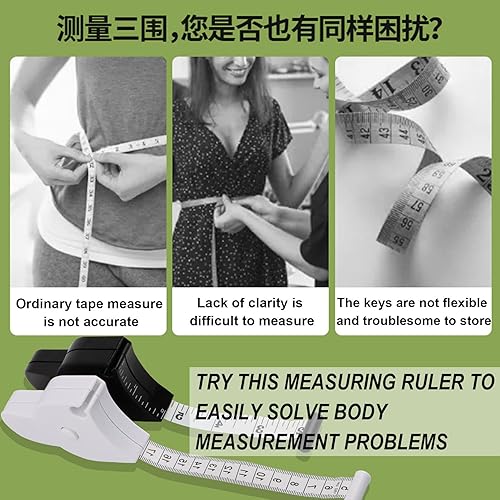 测量三围,您是否也有同样困扰?

Ordinary tape measure is not accurate

Lack of clarity is difficult to measure

The keys are not flexible and troublesome to store

TRY THIS MEASURING RULER TO EASILY SOLVE BODY MEASUREMENT PROBLEMS