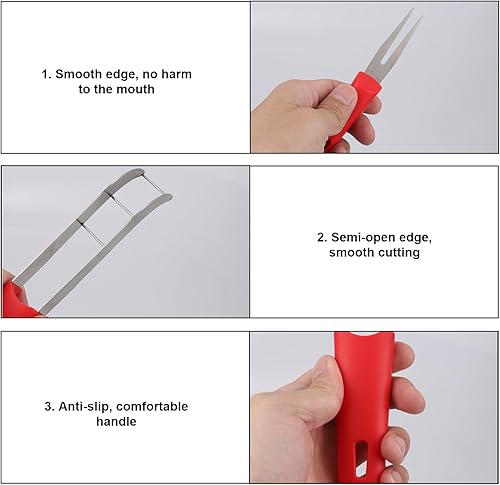 1. Smooth edge, no harm to the mouth

2. Semi-open edge, smooth cutting

3. Anti-slip, comfortable handle