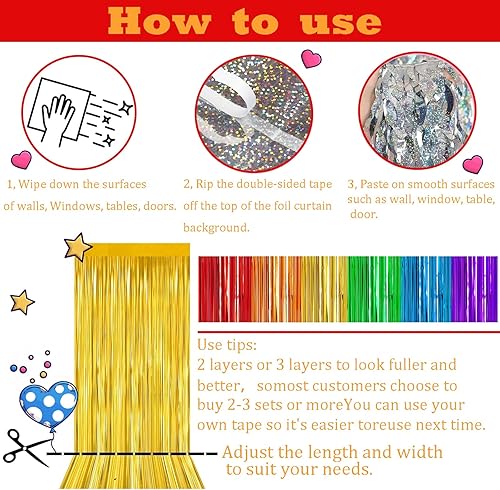 How to use

1, Wipe down the surfaces of walls, Windows, tables, doors.

2, Rip the double-sided tape off the top of the foil curtain background.

3, Paste on smooth surfaces such as wall, window, table, door.

Use tips:
2 layers or 3 layers to look fuller and better, somost customers choose to buy 2-3 sets or moreYou can use your own tape so it's easier toreuse next time.

Adjust the length and width to suit your needs.