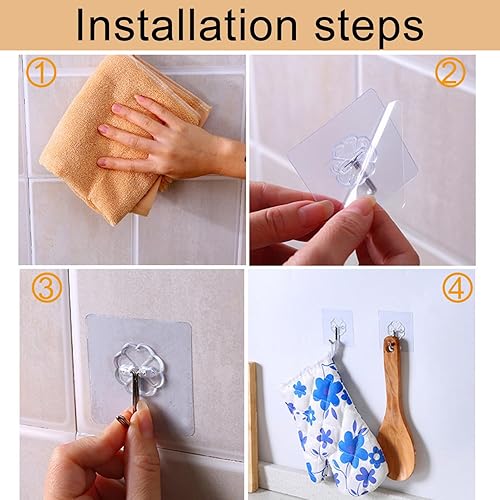 Installation steps

①

②

③

④