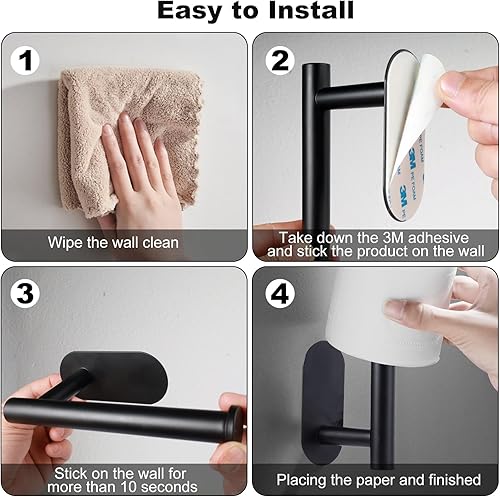 Easy to Install

1

Wipe the wall clean

2

3M PE FOAM
3M PE FOAM

Take down the 3M adhesive and stick the product on the wall

3

Stick on the wall for more than 10 seconds

4

Placing the paper and finished