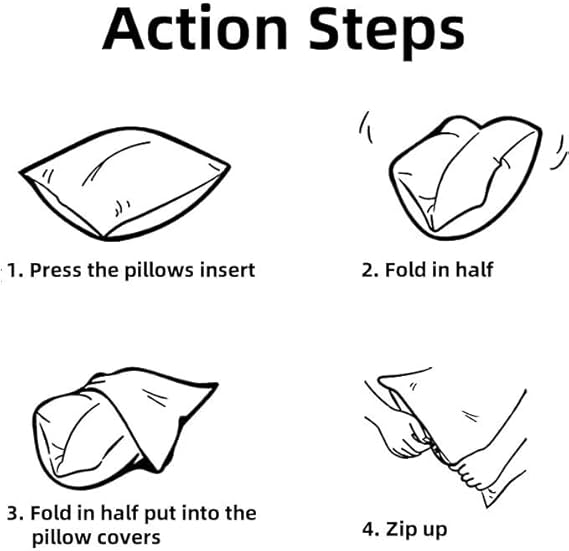 Action Steps

1. Press the pillows insert

2. Fold in half

3. Fold in half put into the pillow covers

4. Zip up