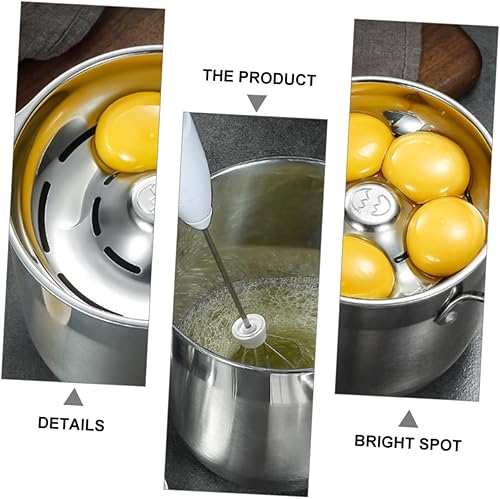 THE PRODUCT

DETAILS

BRIGHT SPOT