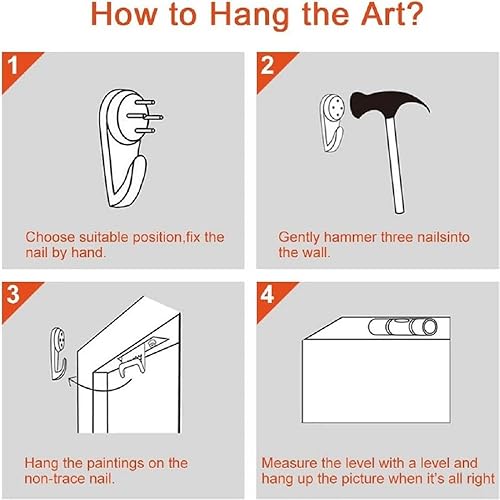 How to Hang the Art?

1

Choose suitable position,fix the nail by hand.

2

Gently hammer three nailsinto the wall.

3

Hang the paintings on the non-trace nail.

4

Measure the level with a level and hang up the picture when it's all right