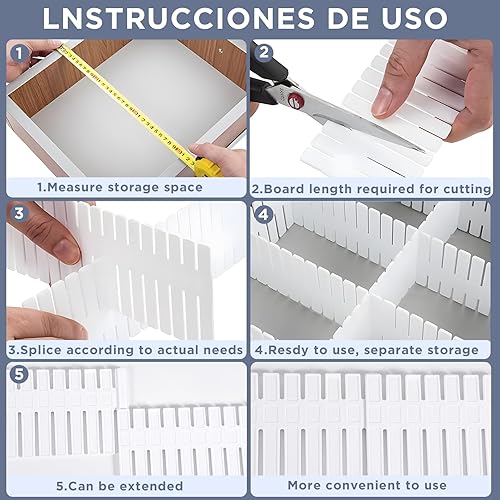 LNSTRUCCIONES DE USO

1

1.Measure storage space

2

2.Board length required for cutting

3

3.Splice according to actual needs

4

4.Resdy to use, separate storage

5

5.Can be extended

More convenient to use