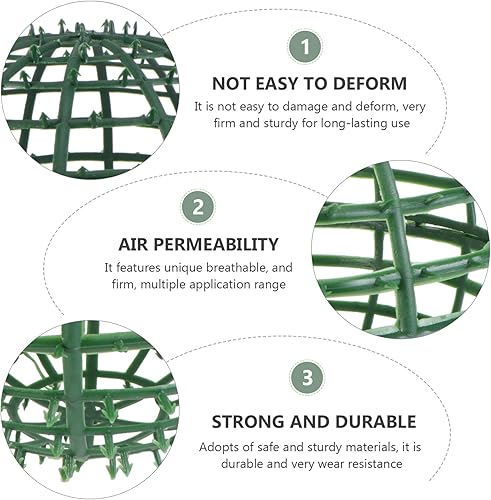 1

NOT EASY TO DEFORM

It is not easy to damage and deform, very firm and sturdy for long-lasting use

2

AIR PERMEABILITY

It features unique breathable, and firm, multiple application range

3

STRONG AND DURABLE

Adopts of safe and sturdy materials, it is durable and very wear resistance