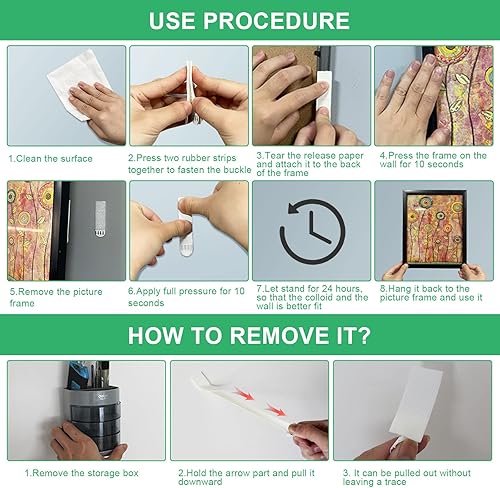 USE PROCEDURE

1.Clean the surface

2.Press two rubber strips together to fasten the buckle

3.Tear the release paper and attach it to the back of the frame

4.Press the frame on the wall for 10 seconds

5.Remove the picture frame

6.Apply full pressure for 10 seconds

7.Let stand for 24 hours, so that the colloid and the wall is better fit

8.Hang it back to the picture frame and use it

HOW TO REMOVE IT?

1.Remove the storage box

2.Hold the arrow part and pull it downward

3. It can be pulled out without leaving a trace