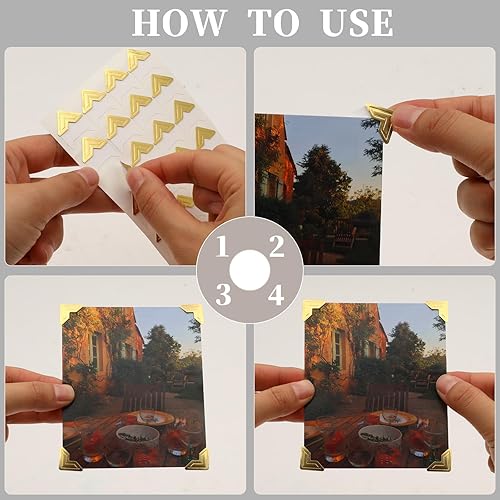 HOW TO USE

1 2
3 4