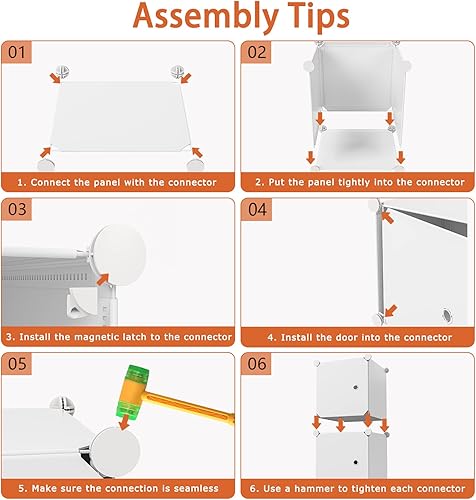 Assembly Tips

01

1. Connect the panel with the connector

02

2. Put the panel tightly into the connector

03

3. Install the magnetic latch to the connector

04

4. Install the door into the connector

05

5. Make sure the connection is seamless

06

6. Use a hammer to tighten each connector