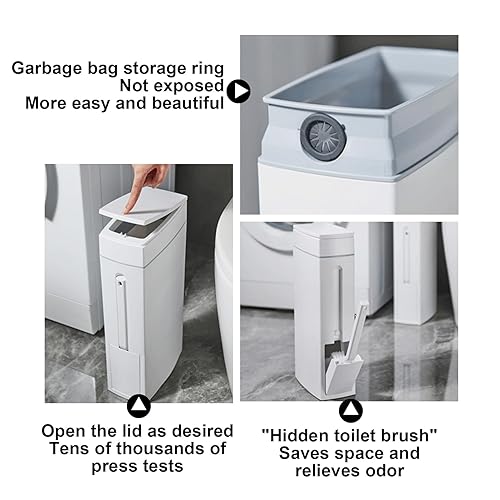 Garbage bag storage ring
Not exposed
More easy and beautiful

Open the lid as desired
Tens of thousands of
press tests

"Hidden toilet brush"
Saves space and
relieves odor