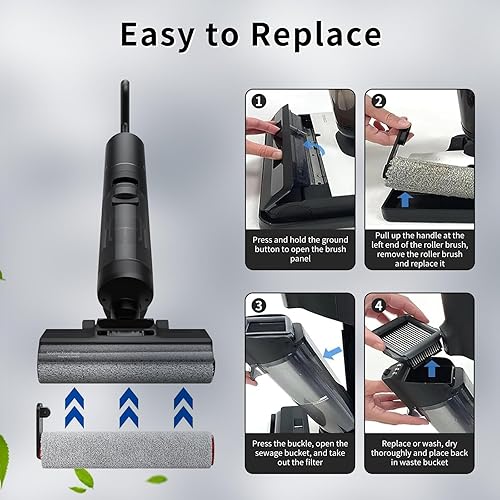 Easy to Replace

1
Press and hold the ground button to open the brush panel

2
Pull up the handle at the left end of the roller brush, remove the roller brush and replace it

3
Press the buckle, open the sewage bucket, and take out the filter

4
Replace or wash, dry thoroughly and place back in waste bucket