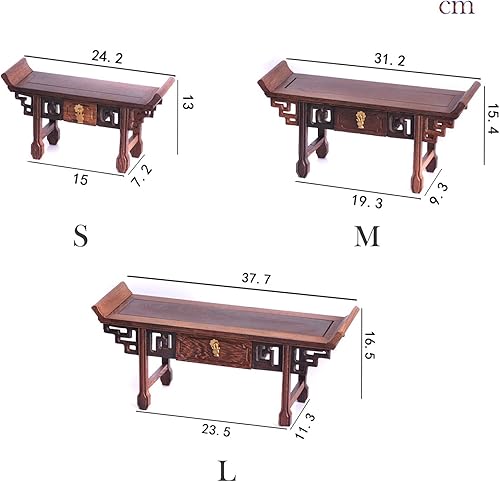 cm

24. 2
13
15
7. 2
S

31. 2
15. 4
19. 3
9. 3
M

37. 7
16. 5
23. 5
11. 3
L