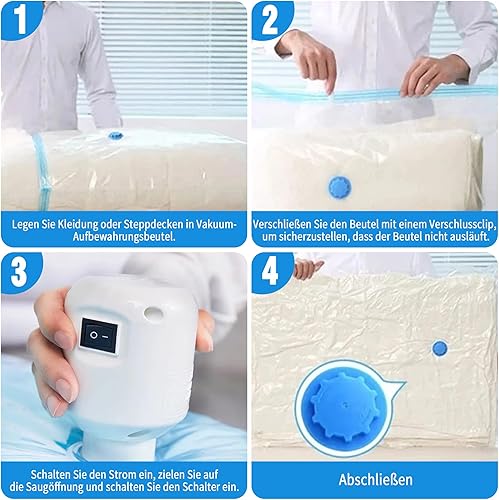 1

Legen Sie Kleidung oder Steppdecken in Vakuum-Aufbewahrungsbeutel.

2

Verschließen Sie den Beutel mit einem Verschlussclip, um sicherzustellen, dass der Beutel nicht ausläuft.

3

O –

Schalten Sie den Strom ein, zielen Sie auf die Saugöffnung und schalten Sie den Schalter ein.

4

Abschließen