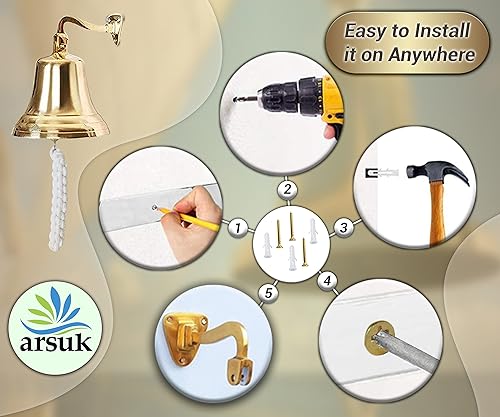 Easy to Install
it on Anywhere

2

1

3

4

5

arsuk