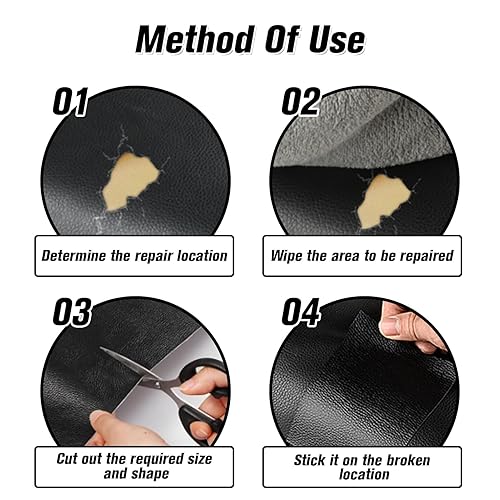 Method Of Use

01

Determine the repair location

02

Wipe the area to be repaired

03

Cut out the required size and shape

04

Stick it on the broken location