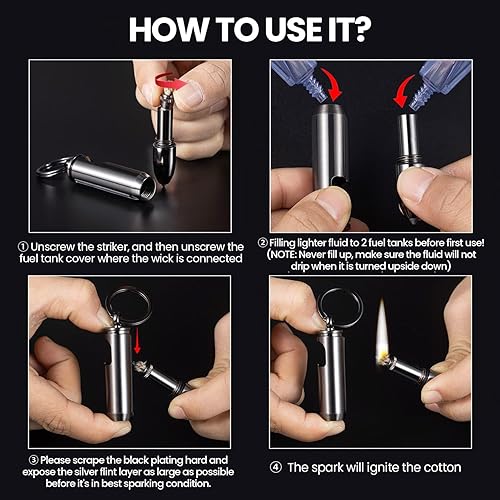 HOW TO USE IT?

① Unscrew the striker, and then unscrew the fuel tank cover where the wick is connected

② Filling lighter fluid to 2 fuel tanks before first use! (NOTE: Never fill up, make sure the fluid will not drip when it is turned upside down)

③ Please scrape the black plating hard and expose the silver flint layer as large as possible before it's in best sparking condition.

④ The spark will ignite the cotton