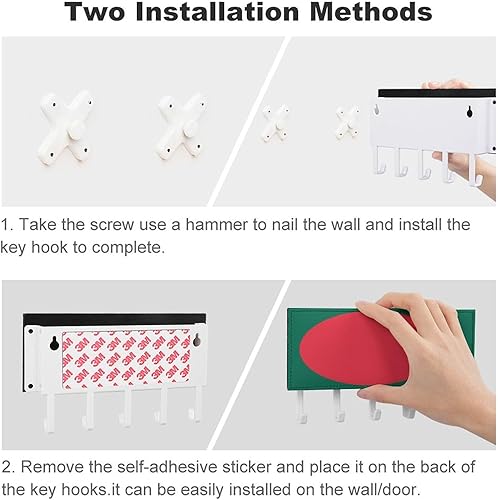 Two Installation Methods

1. Take the screw use a hammer to nail the wall and install the key hook to complete.

3M 3M 3M 3M 3M 3M

2. Remove the self-adhesive sticker and place it on the back of the key hooks.it can be easily installed on the wall/door.