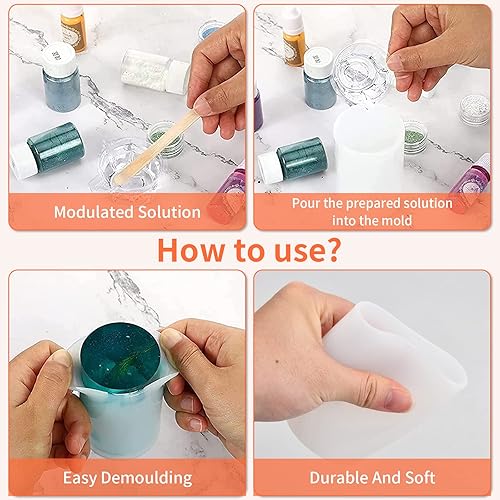 Modulated Solution

Pour the prepared solution into the mold

How to use?

Easy Demoulding

Durable And Soft