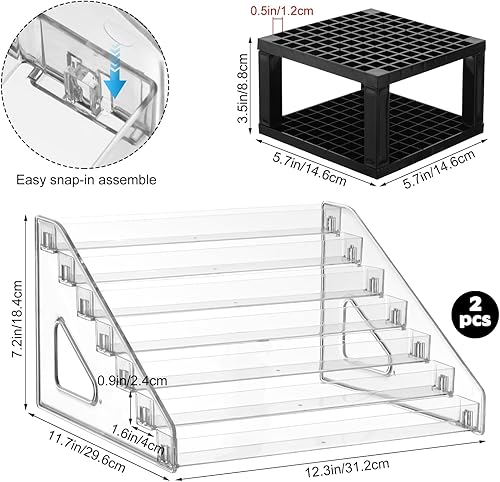 Easy snap-in assemble

0.5in/1.2cm

3.5in/8.8cm

5.7in/14.6cm

5.7in/14.6cm

7.2in/18.4cm

0.9in/2.4cm

1.6in/4cm

11.7in/29.6cm

12.3in/31.2cm

2 pcs