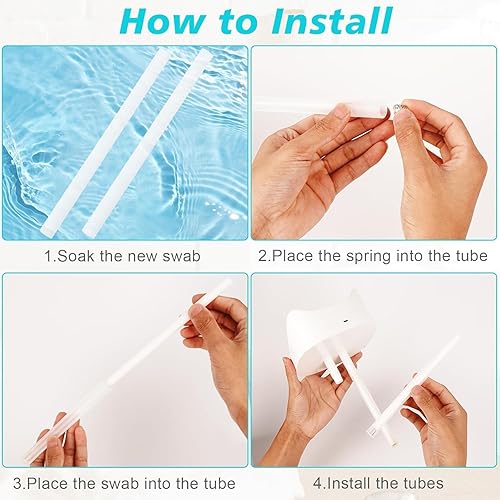 How to Install

1.Soak the new swab

2.Place the spring into the tube

3.Place the swab into the tube

4.Install the tubes