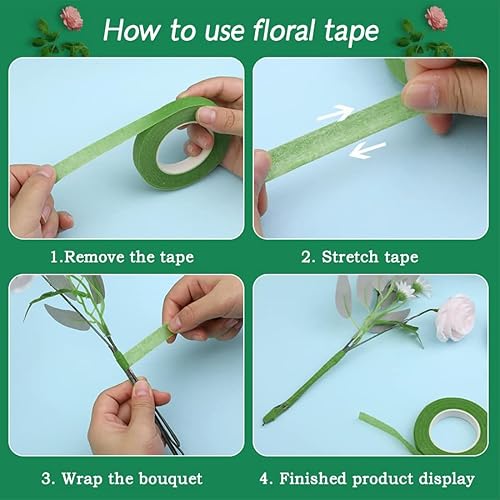 How to use floral tape

1.Remove the tape

2. Stretch tape

3. Wrap the bouquet

4. Finished product display