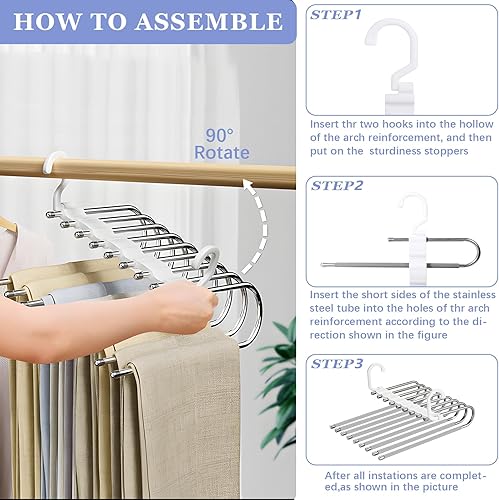 HOW TO ASSEMBLE

90° Rotate

STEP1

Insert thr two hooks into the hollow of the arch reinforcement, and then put on the sturdiness stoppers

STEP2

Insert the short sides of the stainless steel tube into the holes of thr arch reinforcement according to the direction shown in the figure

STEP3

After all instations are completed,as shown in the picture